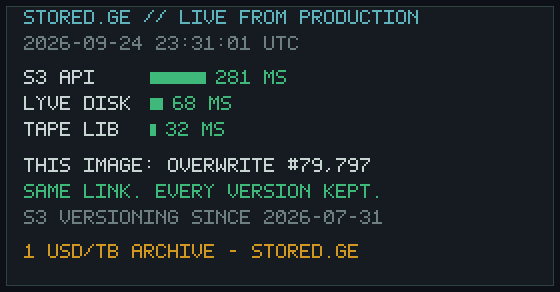 STORED.GE // LIVE FROM PRODUCTION
2026-09-24 23:31:01 UTC

S3 API 281 MS
LYVE DISK 68 MS
TAPE LIB 32 MS

THIS IMAGE: OVERWRITE #79,797
SAME LINK. EVERY VERSION KEPT.
S3 VERSIONING SINCE 2026-07-31

1 USD/TB ARCHIVE - STORED.GE